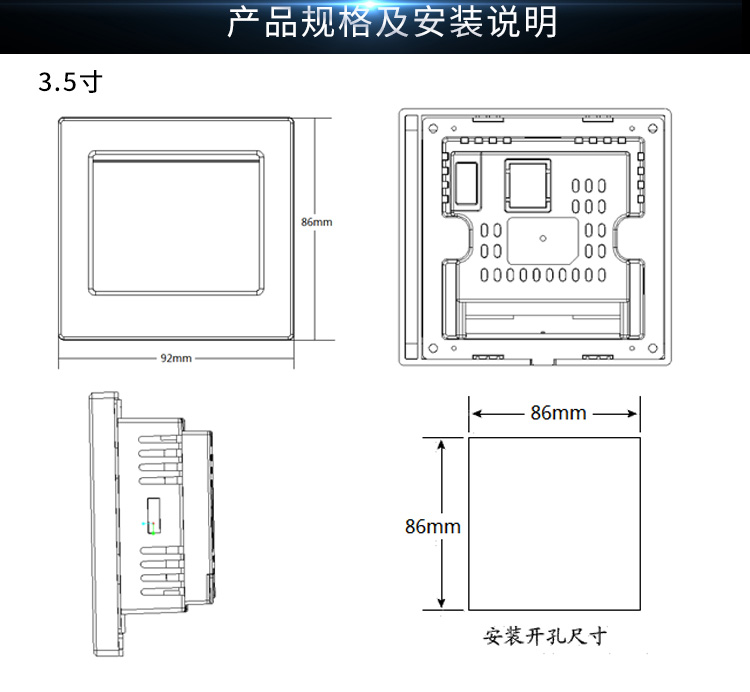 产品规格及安装说明

3.5寸

86mm

92mm

86mm

86mm

安装开孔尺寸